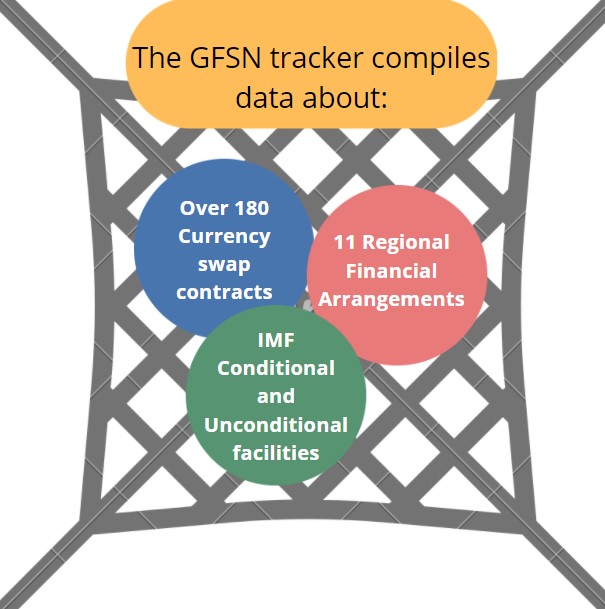 The GFSN tracker compiles data about:

Over 180 Currency swap contracts

11 Regional Financial Arrangements

IMF Conditional and Unconditional facilities